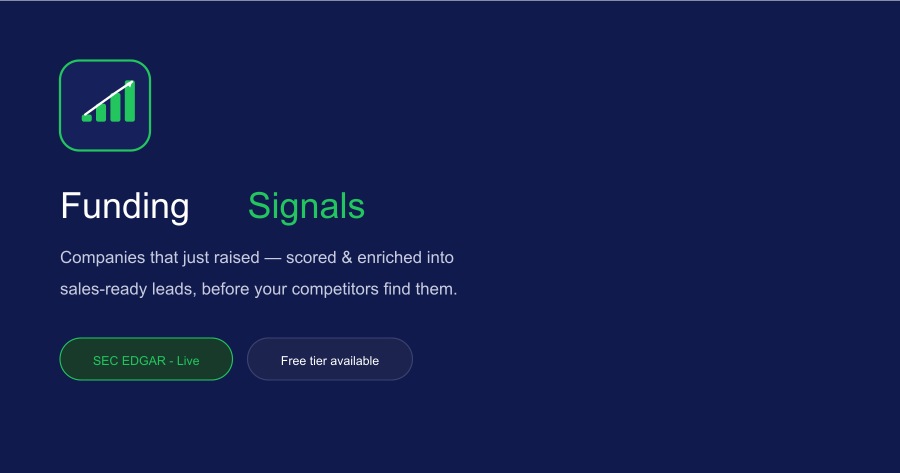 Funding Signals

Companies that just raised — scored & enriched into sales-ready leads, before your competitors find them.

SEC EDGAR - Live

Free tier available